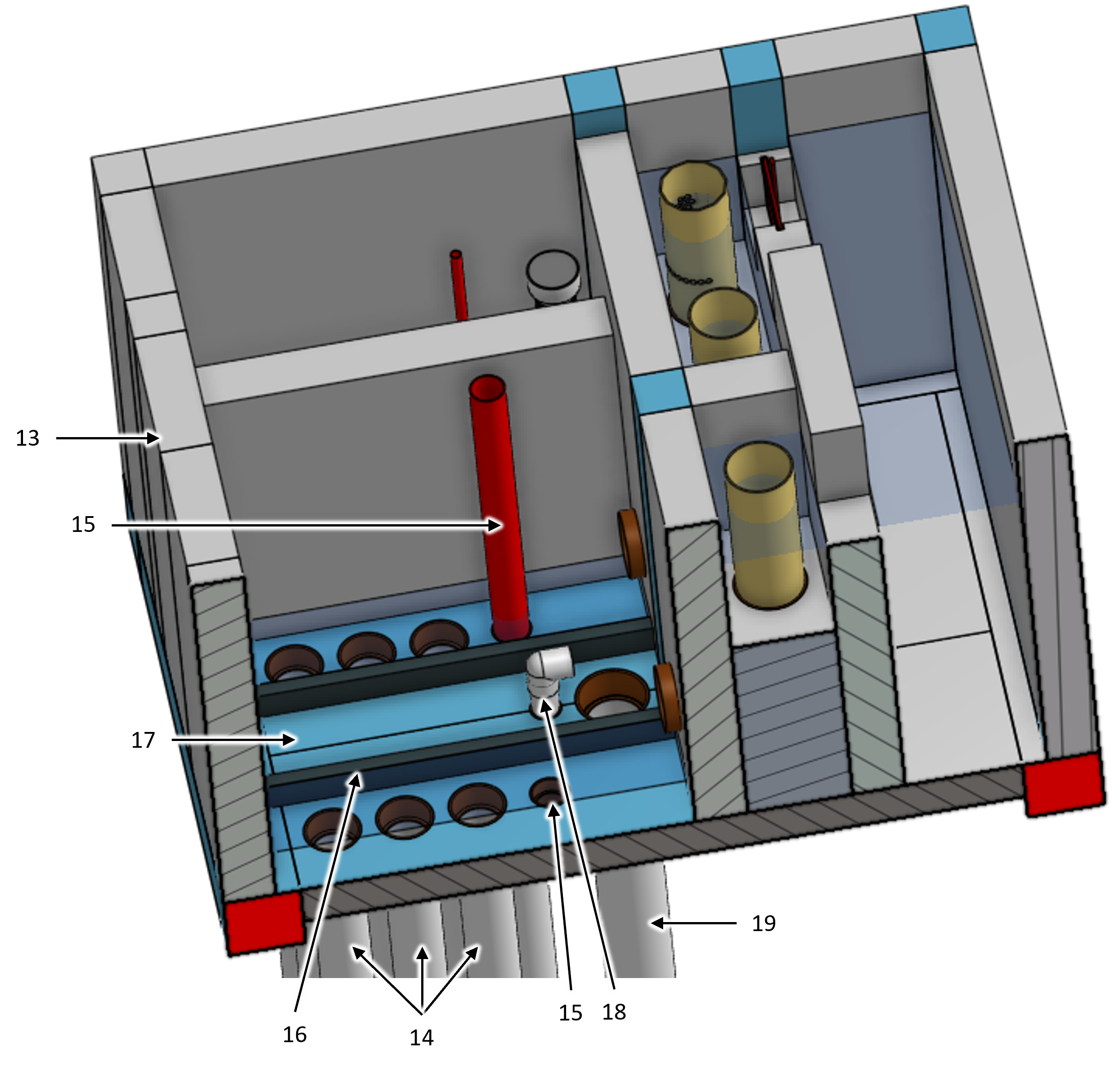 13
15
17
19
16
14
15
18