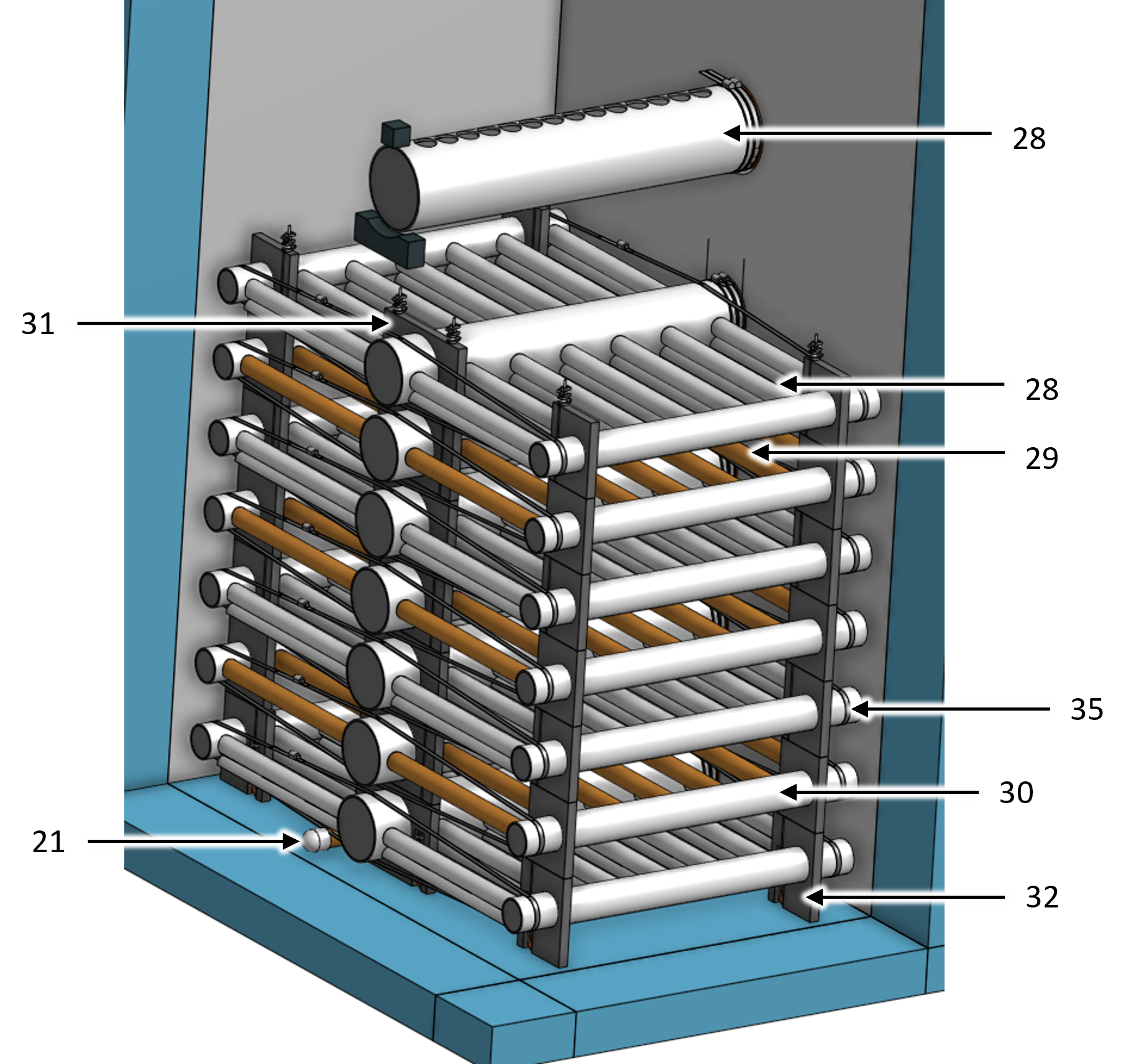 28

31

28

29

35

30

21

32