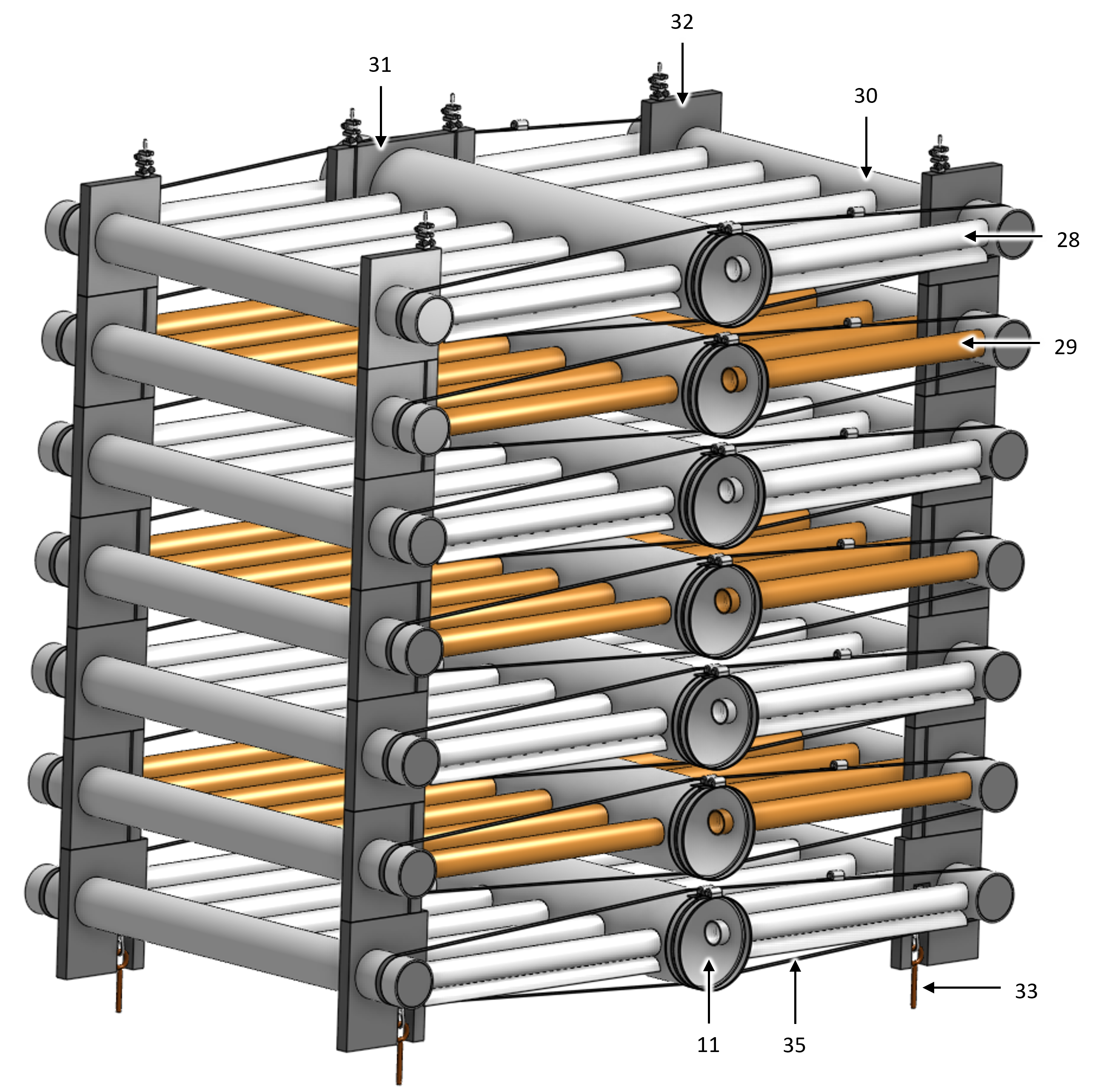 32
31
30
28
29
33
11
35